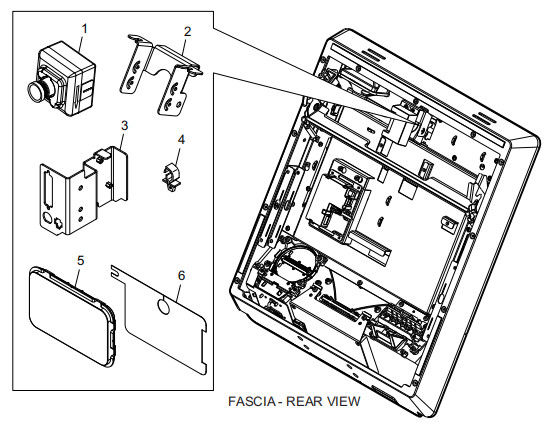 1
2
3
4
5
6
FASCIA - REAR VIEW